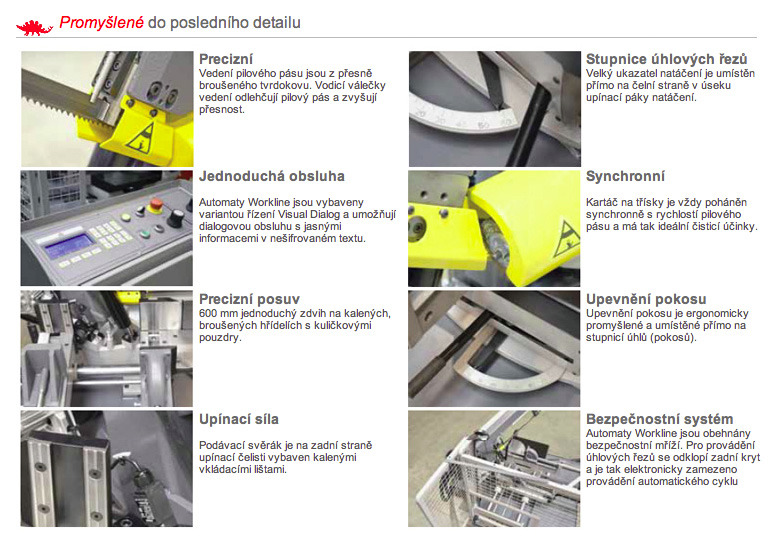 Promyšlené do posledního detailu

Precizní
Vedení pilového pásu jsou z přesně broušeného tvrdokovu. Vodicí válečky vedení odlehčují pilový pás a zvyšují přesnost.

Jednoduchá obsluha
Automaty Workline jsou vybaveny variantou řízení Visual Dialog a umožňují dialogovou obsluhu s jasnými informacemi v nešifrovaném textu.

Precizní posuv
600 mm jednoduchý zdvih na kalených, broušených hřídelích s kuličkovými pouzdry.

Upínací síla
Podávací svěrák je na zadní straně upínací čelisti vybaven kalenými vkládacími lištami.

Stupnice úhlových řezů
Velký ukazatel natáčení je umístěn přímo na čelní straně v úseku upínací páky natáčení.

Synchronní
Kartáč na třísky je vždy poháněn synchronně s rychlostí pilového pásu a má tak ideální čisticí účinky.

Upevnění pokosu
Upevnění pokosu je ergonomicky promyšlené a umístěné přímo na stupnicí úhlů (pokosů).

Bezpečnostní systém
Automaty Workline jsou obehnány bezpečnostní mříží. Pro provádění úhlových řezů se odklopí zadní kryt a je tak elektronicky zamezeno provádění automatického cyklu